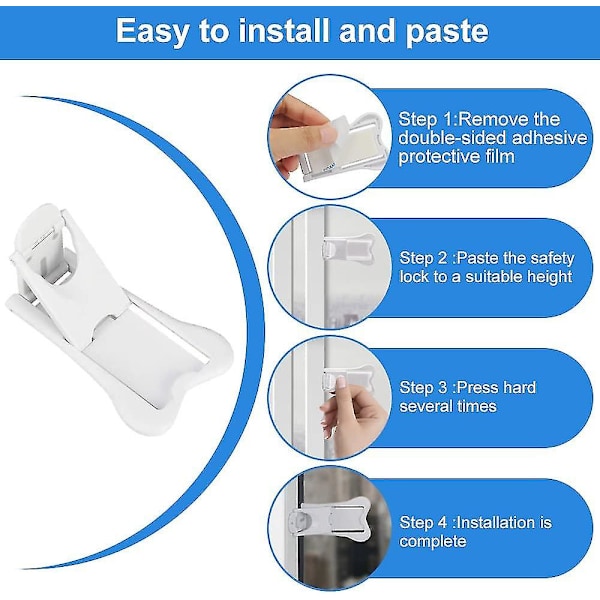 Easy to install and paste

Step 1:Remove the double-sided adhesive protective film

Step 2 :Paste the safety lock to a suitable height

Step 3 :Press hard several times

Step 4 :Installation is complete