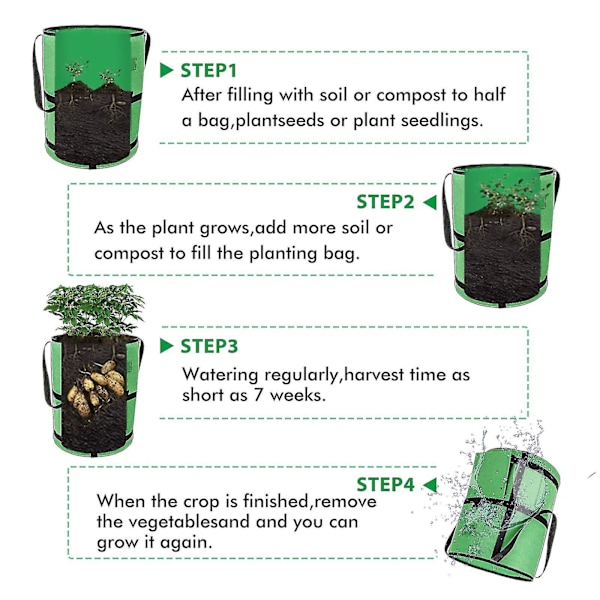 STEP1
After filling with soil or compost to half a bag,plantseeds or plant seedlings.

STEP2
As the plant grows,add more soil or compost to fill the planting bag.

STEP3
Watering regularly,harvest time as short as 7 weeks.

STEP4
When the crop is finished,remove the vegetablesand and you can grow it again.