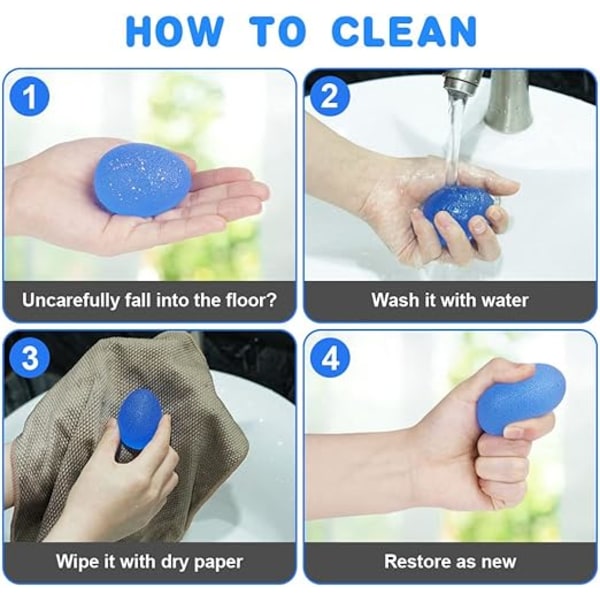 HOW TO CLEAN

1

Uncarefully fall into the floor?

2

Wash it with water

3

Wipe it with dry paper

4

Restore as new