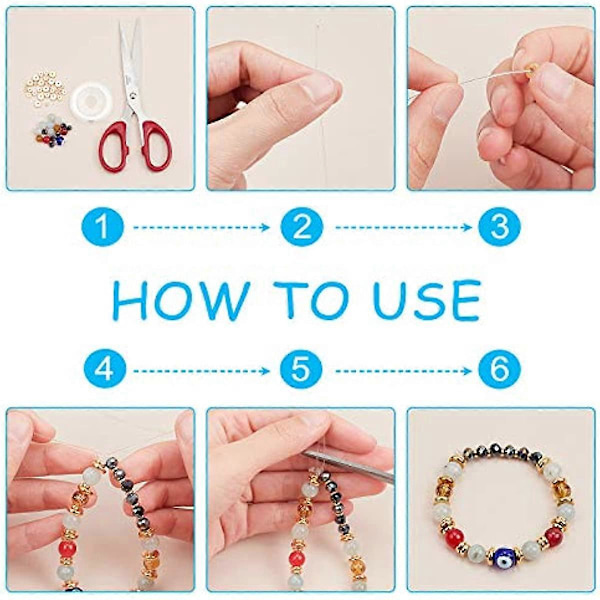 1
2
3
HOW TO USE
4
5
6