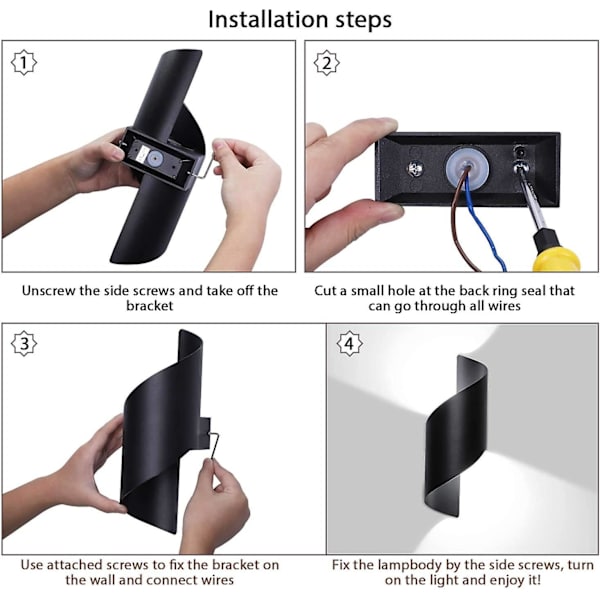 Installation steps

1

Unscrew the side screws and take off the bracket

2

Cut a small hole at the back ring seal that can go through all wires

3

Use attached screws to fix the bracket on the wall and connect wires

4

Fix the lampbody by the side screws, turn on the light and enjoy it!