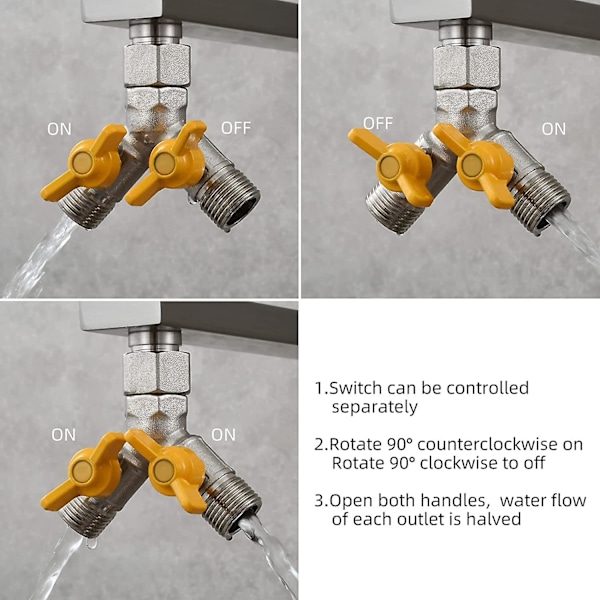 ON

OFF

OFF

ON

ON

ON

1.Switch can be controlled separately

2.Rotate 90° counterclockwise on Rotate 90° clockwise to off

3.Open both handles, water flow of each outlet is halved