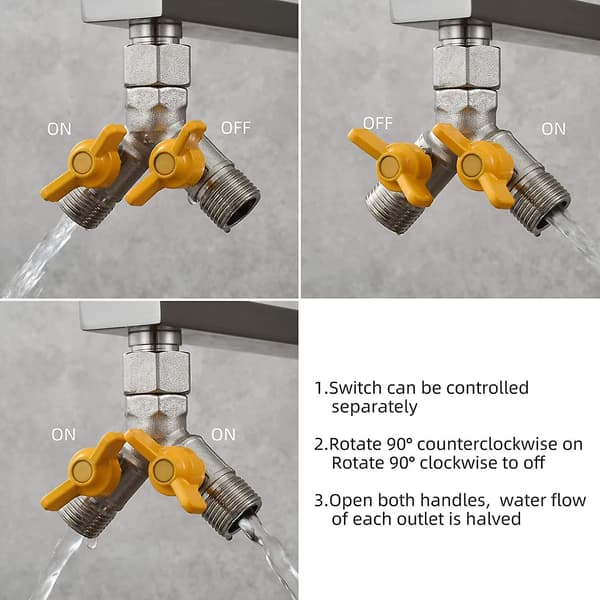 ON

OFF

OFF

ON

ON

ON

1.Switch can be controlled separately

2.Rotate 90° counterclockwise on Rotate 90° clockwise to off

3.Open both handles, water flow of each outlet is halved