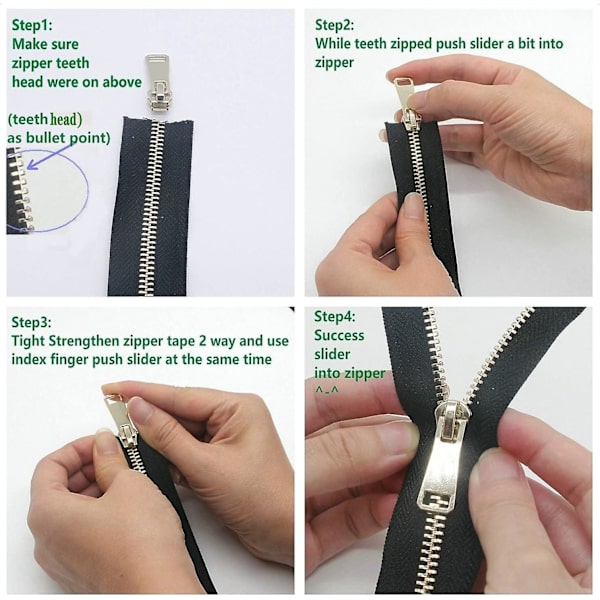 Step1:
Make sure zipper teeth head were on above

(teeth head)
as bullet point)

Step2:
While teeth zipped push slider a bit into zipper

Step3:
Tight Strengthen zipper tape 2 way and use index finger push slider at the same time

Step4:
Success slider into zipper
^_^