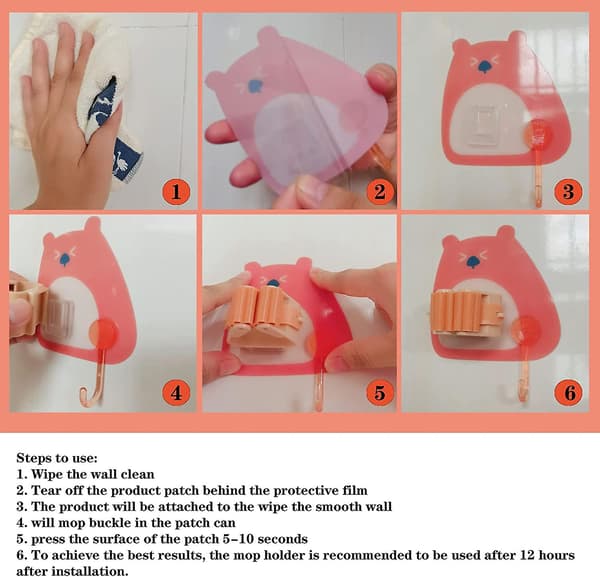 1
2
3
4
5
6

Steps to use:
1. Wipe the wall clean
2. Tear off the product patch behind the protective film
3. The product will be attached to the wipe the smooth wall
4. will mop buckle in the patch can
5. press the surface of the patch 5-10 seconds
6. To achieve the best results, the mop holder is recommended to be used after 12 hours after installation.