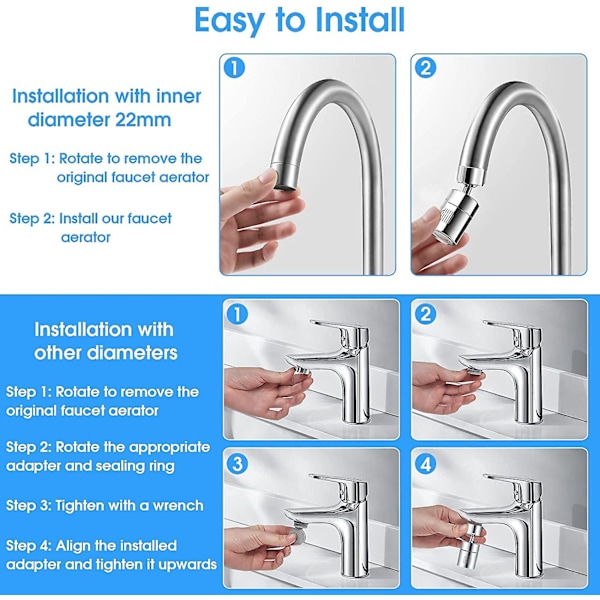 Easy to Install

Installation with inner diameter 22mm

Step 1: Rotate to remove the original faucet aerator

Step 2: Install our faucet aerator

1

2

Installation with other diameters

Step 1: Rotate to remove the original faucet aerator

Step 2: Rotate the appropriate adapter and sealing ring

Step 3: Tighten with a wrench

Step 4: Align the installed adapter and tighten it upwards

1

2

3

4