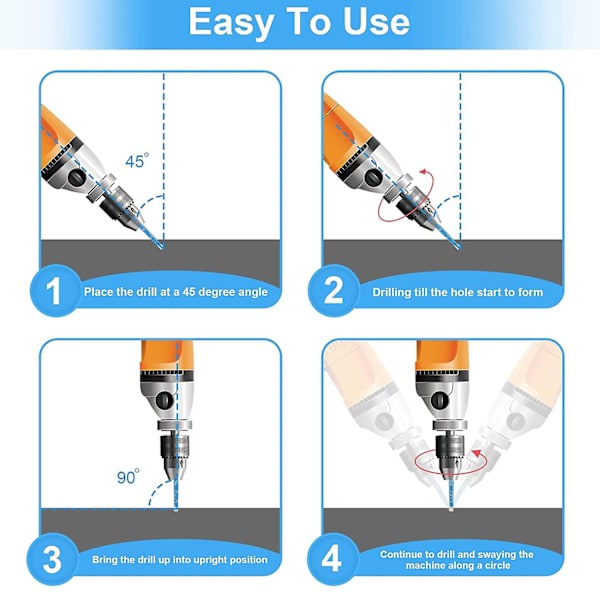 Easy To Use

45°

1 Place the drill at a 45 degree angle

2 Drilling till the hole start to form

90°

3 Bring the drill up into upright position

4 Continue to drill and swaying the machine along a circle