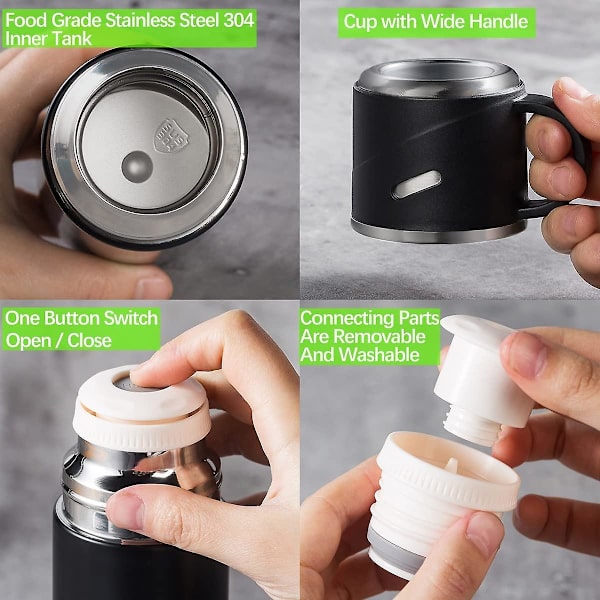 Food Grade Stainless Steel 304 Inner Tank

Cup with Wide Handle

One Button Switch Open / Close

Connecting Parts Are Removable And Washable