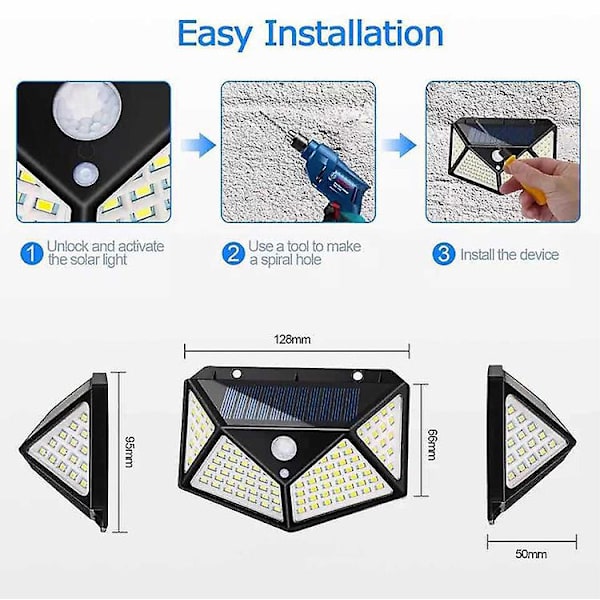 Easy Installation

1 Unlock and activate the solar light

2 Use a tool to make a spiral hole

3 Install the device

128mm

95mm

66mm

50mm