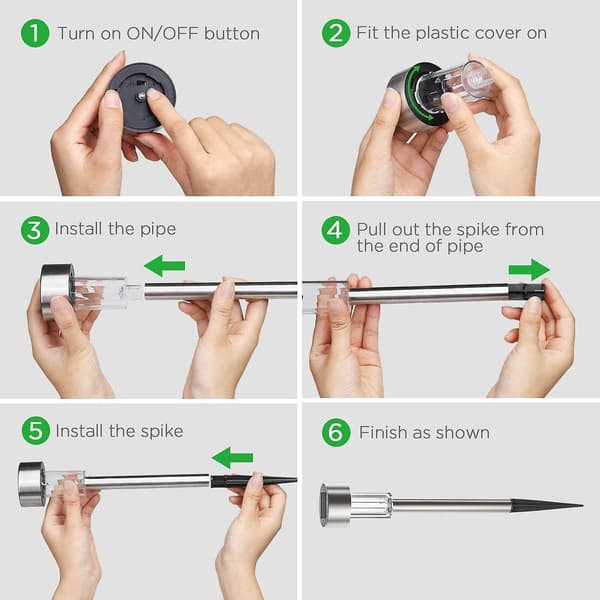 1 Turn on ON/OFF button

2 Fit the plastic cover on

3 Install the pipe

4 Pull out the spike from the end of pipe

5 Install the spike

6 Finish as shown