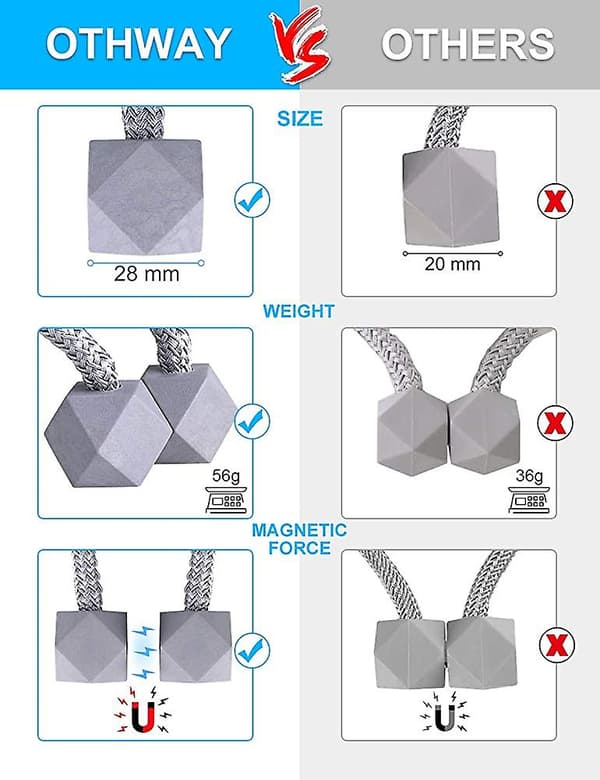 OTHWAY VS OTHERS

SIZE

28 mm

20 mm

WEIGHT

56g

36g

MAGNETIC FORCE