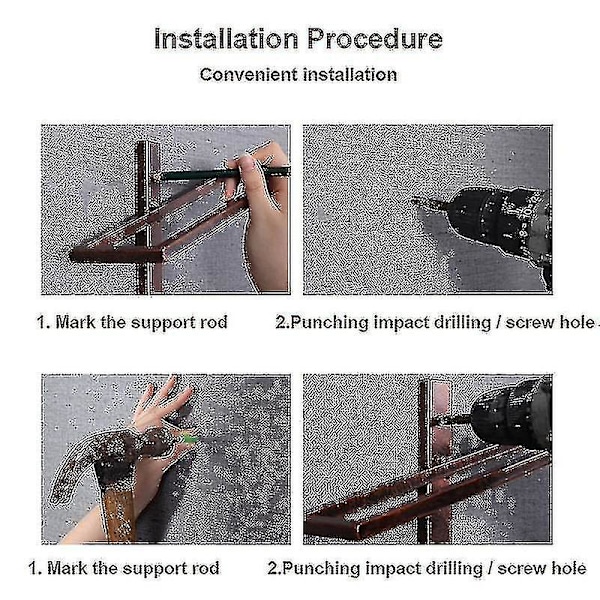 Installation Procedure

Convenient installation

1. Mark the support rod

2.Punching impact drilling / screw hole

1. Mark the support rod

2.Punching impact drilling / screw hole