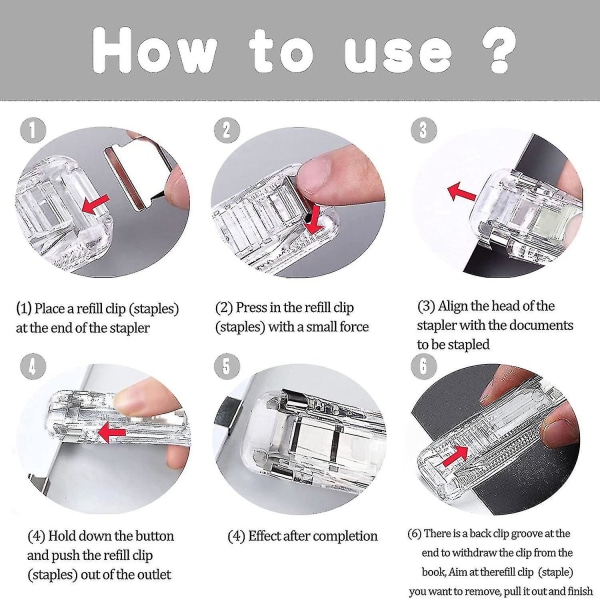 How to use ?

1

(1) Place a refill clip (staples) at the end of the stapler

2

(2) Press in the refill clip (staples) with a small force

3

(3) Align the head of the stapler with the documents to be stapled

4

(4) Hold down the button and push the refill clip (staples) out of the outlet

5

(4) Effect after completion

6

(6) There is a back clip groove at the end to withdraw the clip from the book, Aim at therefill clip (staple) you want to remove, pull it out and finish