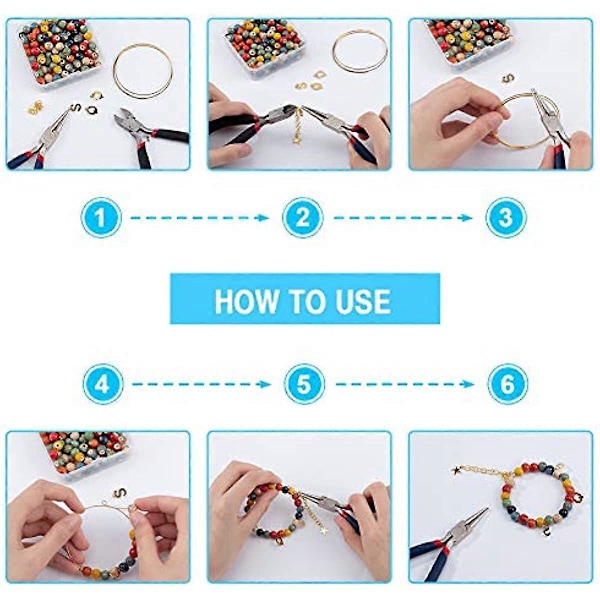 1
2
3
HOW TO USE
4
5
6