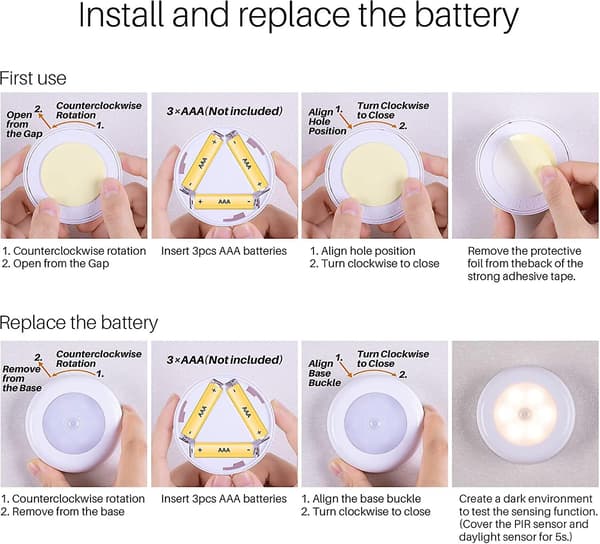 Install and replace the battery

First use

Open from the Gap 2. Counterclockwise Rotation 1.

3×AAA(Not included)

AAA AAA AAA

Align Hole Position 1. Turn Clockwise to Close 2.

1. Counterclockwise rotation
2. Open from the Gap

Insert 3pcs AAA batteries

1. Align hole position
2. Turn clockwise to close

Remove the protective foil from theback of the strong adhesive tape.

Replace the battery

Remove from the Base 2. Counterclockwise Rotation 1.

3×AAA(Not included)

AAA AAA AAA

Align Base Buckle 1. Turn Clockwise to Close 2.

1. Counterclockwise rotation
2. Remove from the base

Insert 3pcs AAA batteries

1. Align the base buckle
2. Turn clockwise to close

Create a dark environment to test the sensing function. (Cover the PIR sensor and daylight sensor for 5s.)