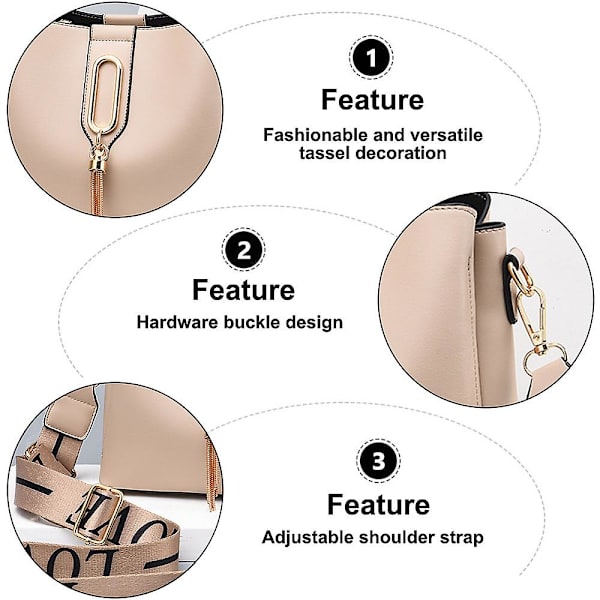 1
Feature
Fashionable and versatile tassel decoration

2
Feature
Hardware buckle design

3
Feature
Adjustable shoulder strap