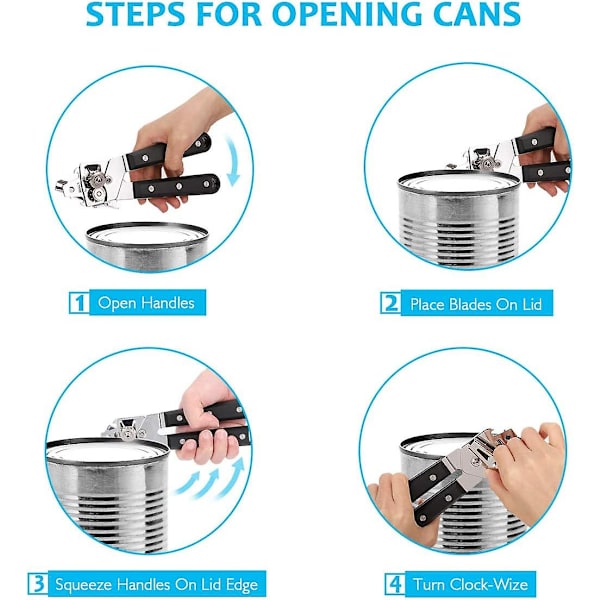 STEPS FOR OPENING CANS

1 Open Handles

2 Place Blades On Lid

3 Squeeze Handles On Lid Edge

4 Turn Clock-Wize