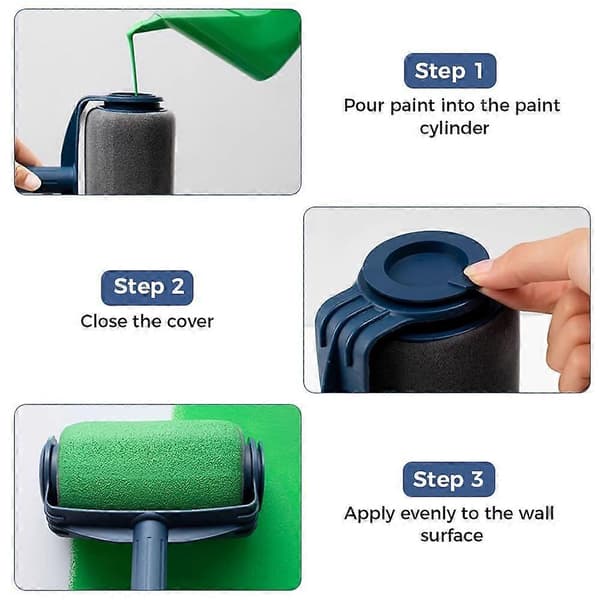 Step 1
Pour paint into the paint cylinder

Step 2
Close the cover

Step 3
Apply evenly to the wall surface