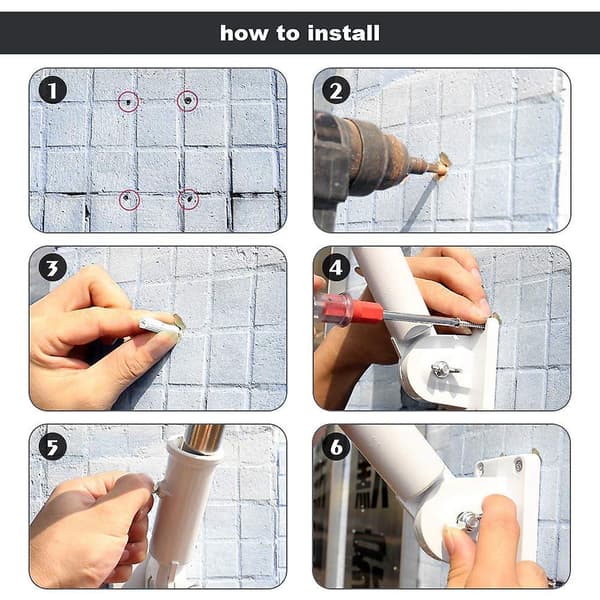 how to install

1

2

3

4

5

6