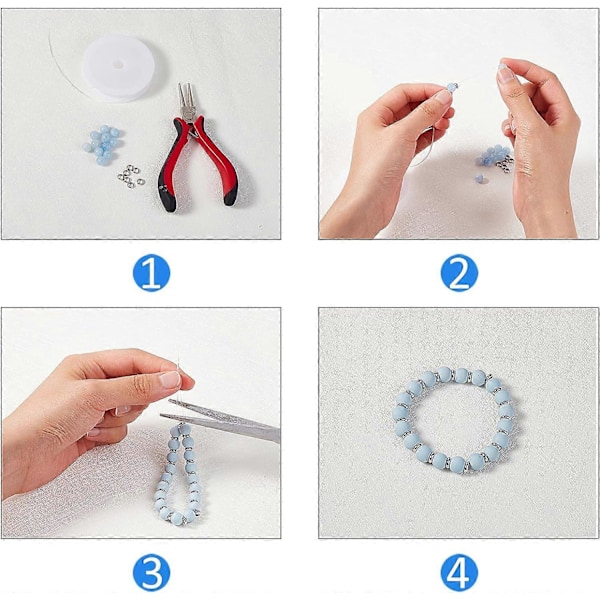 1

2

3

4