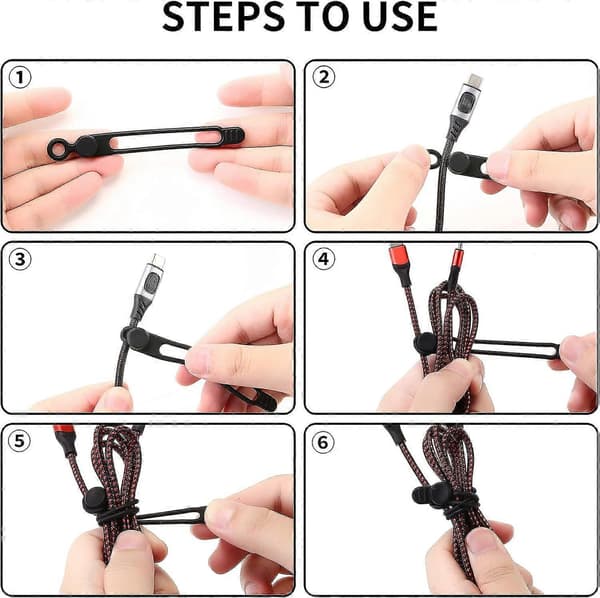 STEPS TO USE

①

②

③

④

⑤

⑥