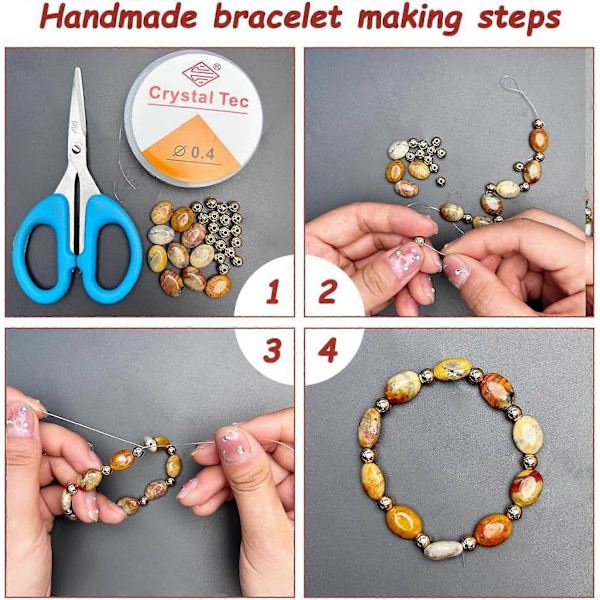 Handmade bracelet making steps

Crystal Tec
Ø 0.4

1

2

3

4