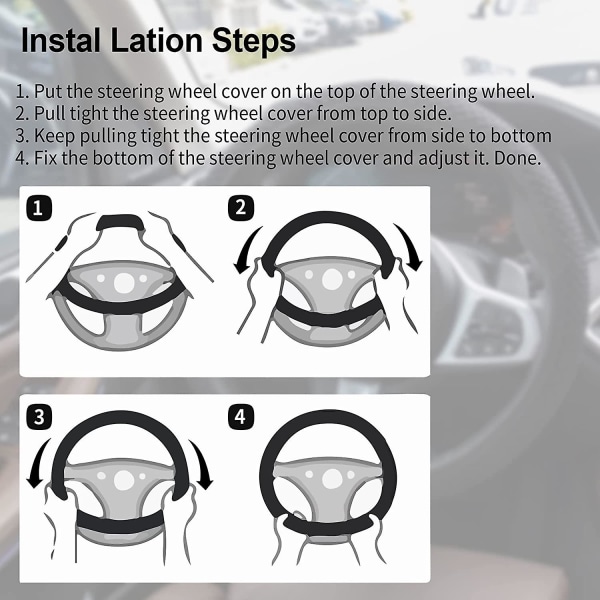 Instal Lation Steps

1. Put the steering wheel cover on the top of the steering wheel.
2. Pull tight the steering wheel cover from top to side.
3. Keep pulling tight the steering wheel cover from side to bottom
4. Fix the bottom of the steering wheel cover and adjust it. Done.

1

2

3

4