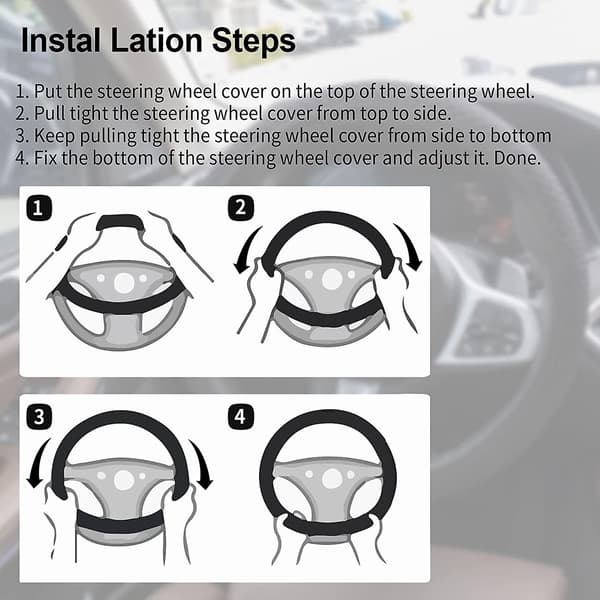 Instal Lation Steps

1. Put the steering wheel cover on the top of the steering wheel.
2. Pull tight the steering wheel cover from top to side.
3. Keep pulling tight the steering wheel cover from side to bottom
4. Fix the bottom of the steering wheel cover and adjust it. Done.

1

2

3

4