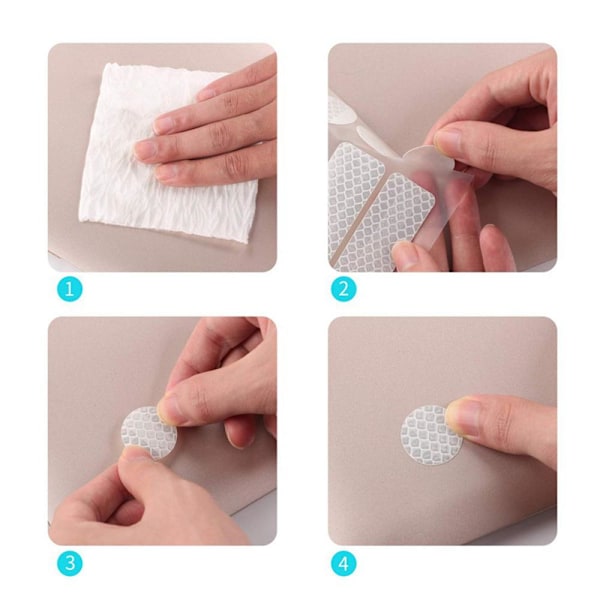 1

2

3

4