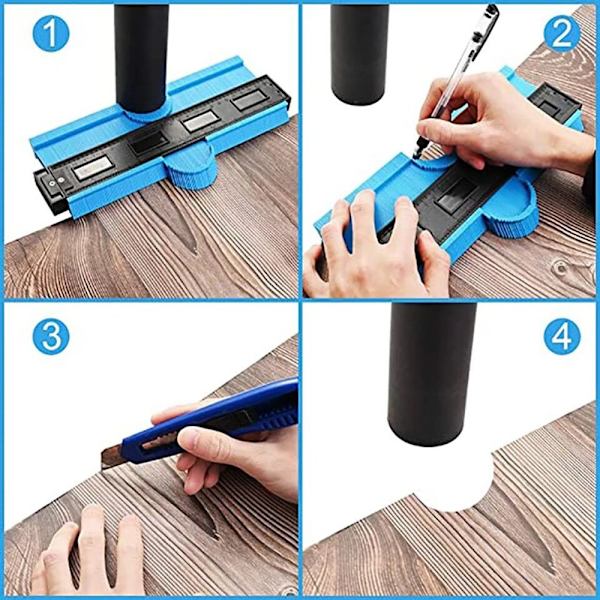 1

2

3

4