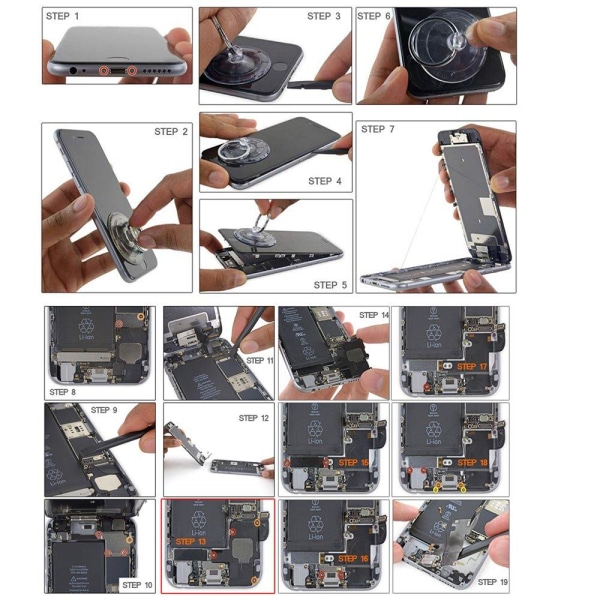 STEP 1

STEP 3

STEP 6

STEP 2

STEP 4

STEP 7

STEP 5

Li-ion

STEP 8

STEP 11

STEP 14

Li-ion

STEP 17

STEP 9

Li-ion

STEP 12

Li-ion

STEP 15

Li-ion

STEP 18

STEP 10

Li-ion

STEP 13

Li-ion

STEP 16

STEP 19