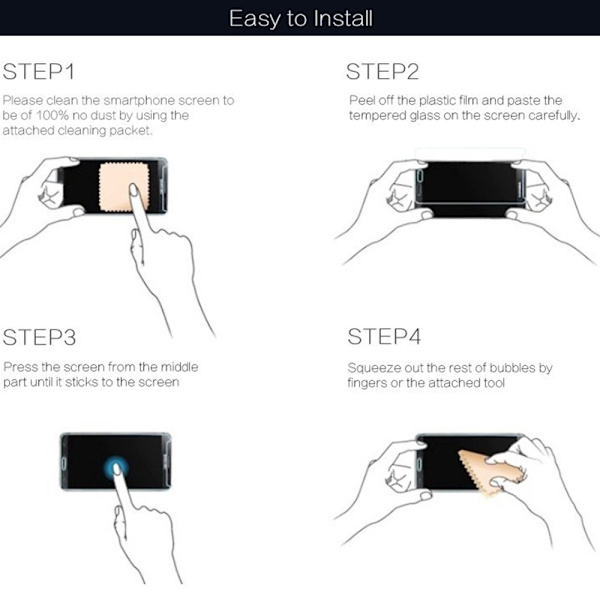 Easy to Install

STEP1

Please clean the smartphone screen to be of 100% no dust by using the attached cleaning packet.

STEP2

Peel off the plastic film and paste the tempered glass on the screen carefully.

STEP3

Press the screen from the middle part until it sticks to the screen

STEP4

Squeeze out the rest of bubbles by fingers or the attached tool