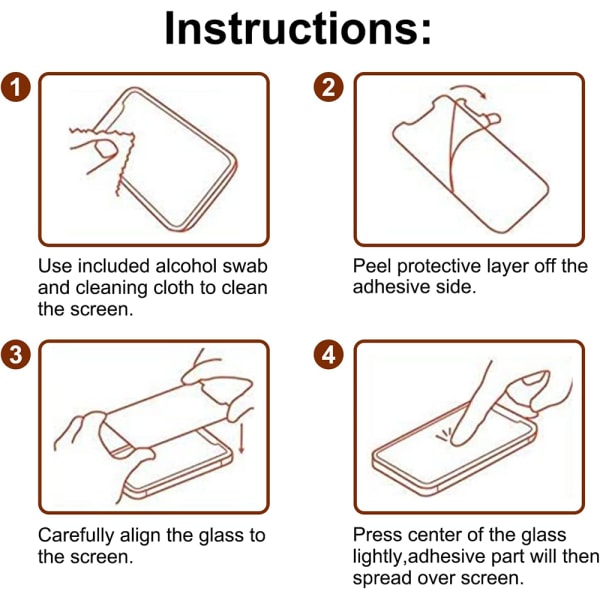 Instructions:

1

Use included alcohol swab and cleaning cloth to clean the screen.

2

Peel protective layer off the adhesive side.

3

Carefully align the glass to the screen.

4

Press center of the glass lightly,adhesive part will then spread over screen.