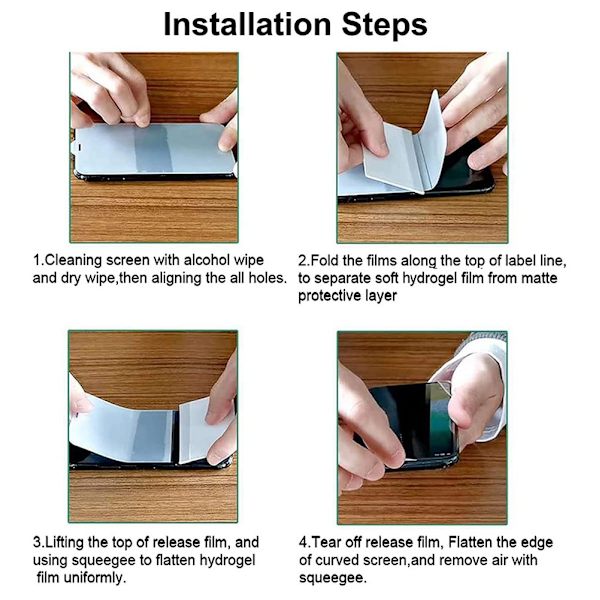 Installation Steps

1.Cleaning screen with alcohol wipe and dry wipe,then aligning the all holes.

2.Fold the films along the top of label line, to separate soft hydrogel film from matte protective layer

3.Lifting the top of release film, and using squeegee to flatten hydrogel film uniformly.

4.Tear off release film, Flatten the edge of curved screen,and remove air with squeegee.