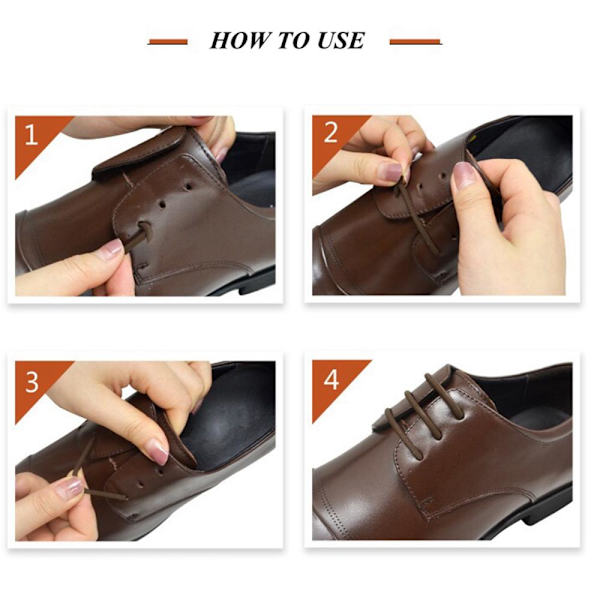 HOW TO USE

1

2

3

4