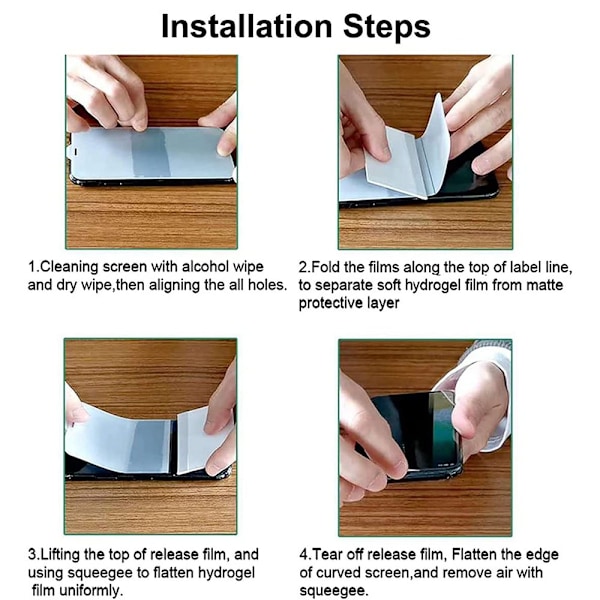 Installation Steps

1.Cleaning screen with alcohol wipe and dry wipe,then aligning the all holes.

2.Fold the films along the top of label line, to separate soft hydrogel film from matte protective layer

3.Lifting the top of release film, and using squeegee to flatten hydrogel film uniformly.

4.Tear off release film, Flatten the edge of curved screen,and remove air with squeegee.