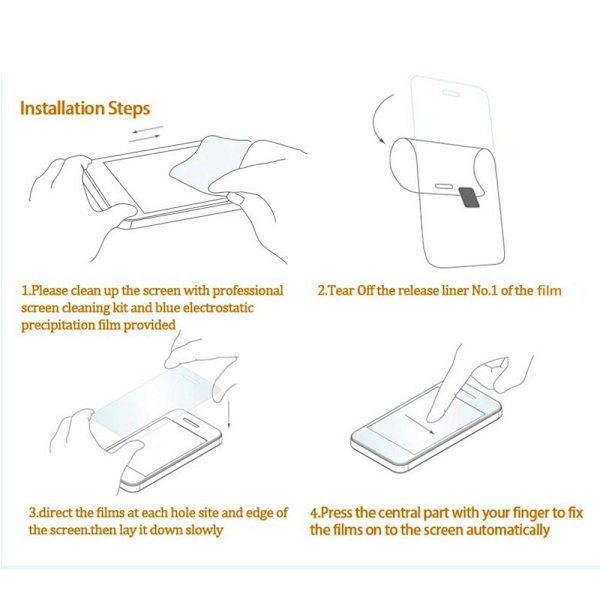 Installation Steps

1.Please clean up the screen with professional screen cleaning kit and blue electrostatic precipitation film provided

2.Tear Off the release liner No.1 of the film

3.direct the films at each hole site and edge of the screen.then lay it down slowly

4.Press the central part with your finger to fix the films on to the screen automatically