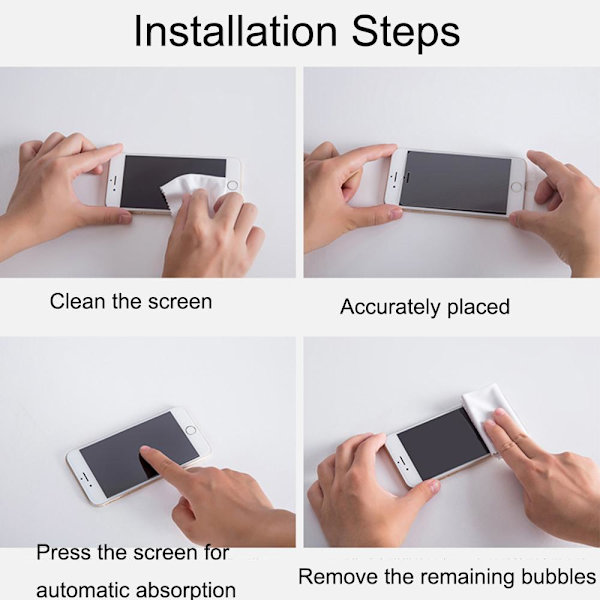 Installation Steps

Clean the screen

Accurately placed

Press the screen for automatic absorption

Remove the remaining bubbles