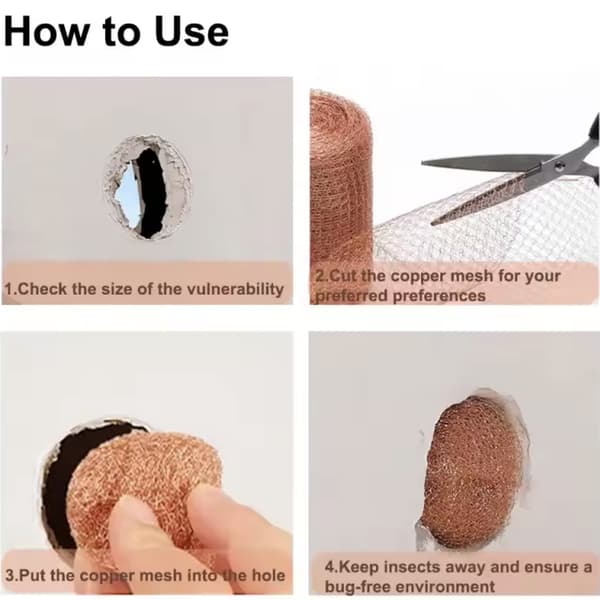 How to Use

1.Check the size of the vulnerability

2.Cut the copper mesh for your preferred preferences

3.Put the copper mesh into the hole

4.Keep insects away and ensure a bug-free environment