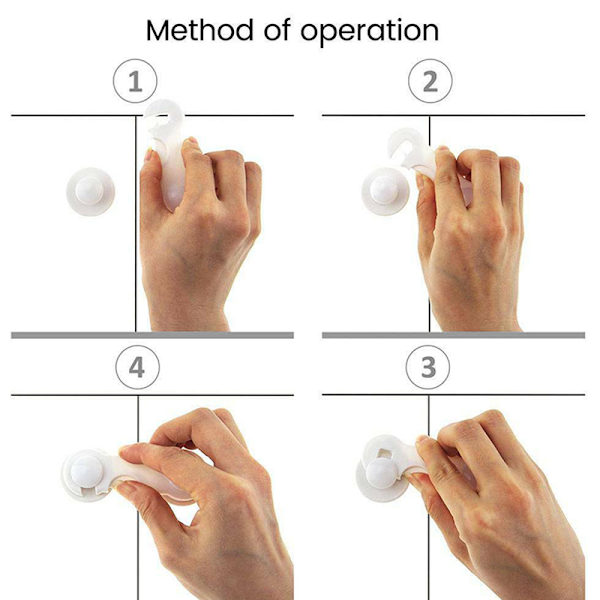 Method of operation

1

2

4

3