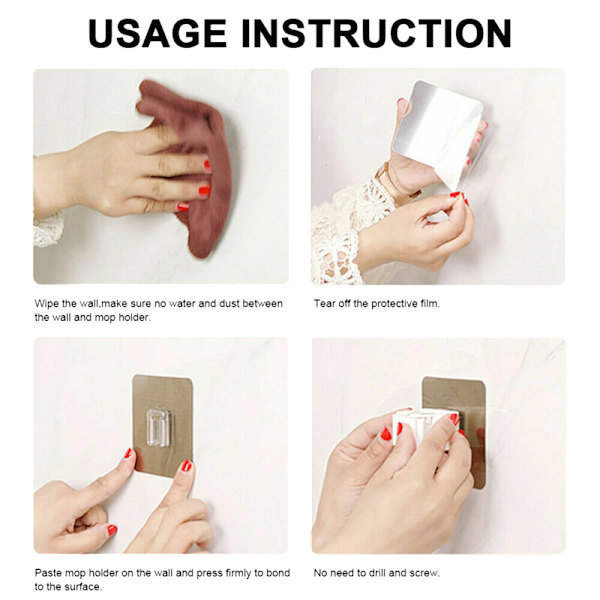 USAGE INSTRUCTION

Wipe the wall,make sure no water and dust between the wall and mop holder.

Tear off the protective film.

Paste mop holder on the wall and press firmly to bond to the surface.

No need to drill and screw.