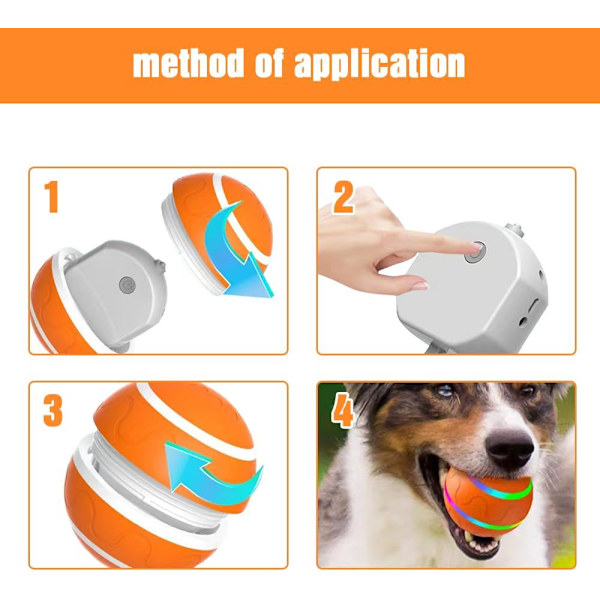 method of application

1

2

3

4