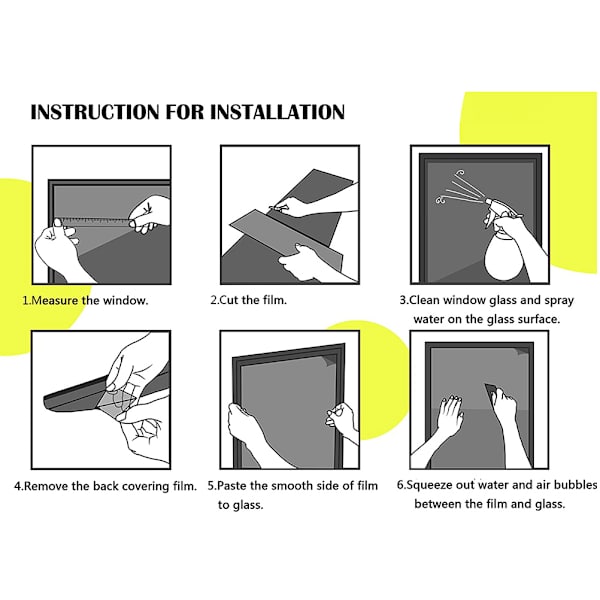 INSTRUCTION FOR INSTALLATION

1.Measure the window.

2.Cut the film.

3.Clean window glass and spray water on the glass surface.

4.Remove the back covering film.

5.Paste the smooth side of film to glass.

6.Squeeze out water and air bubbles between the film and glass.