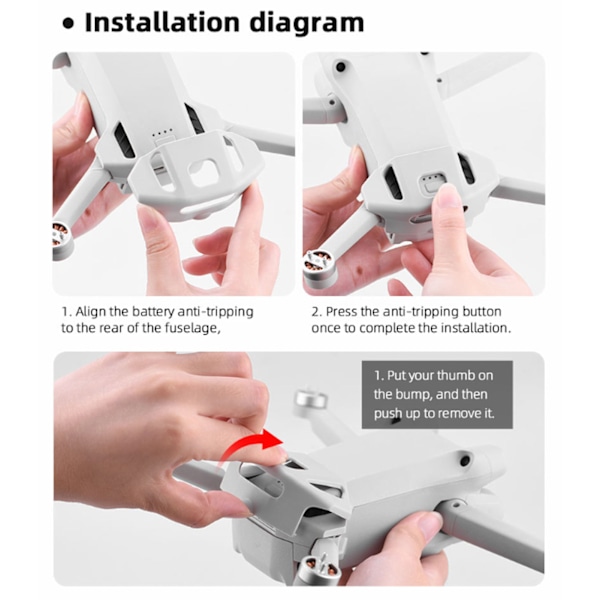 • Installation diagram

1. Align the battery anti-tripping to the rear of the fuselage,

2. Press the anti-tripping button once to complete the installation.

1. Put your thumb on the bump, and then push up to remove it.