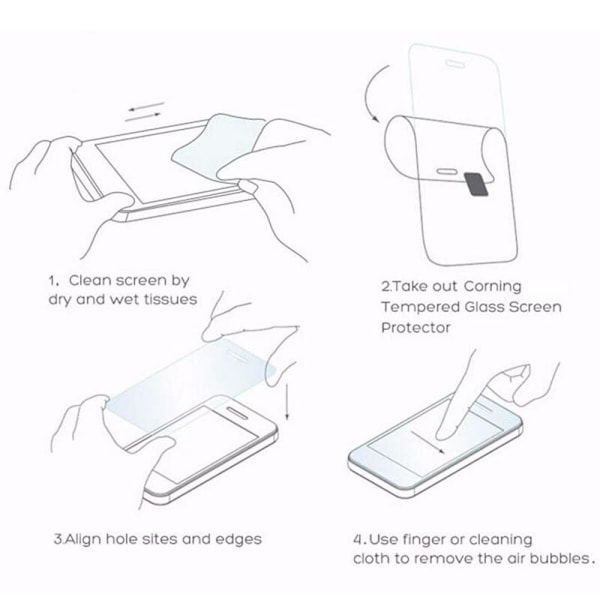 1. Clean screen by dry and wet tissues

2.Take out Corning Tempered Glass Screen Protector

3.Align hole sites and edges

4.Use finger or cleaning cloth to remove the air bubbles.