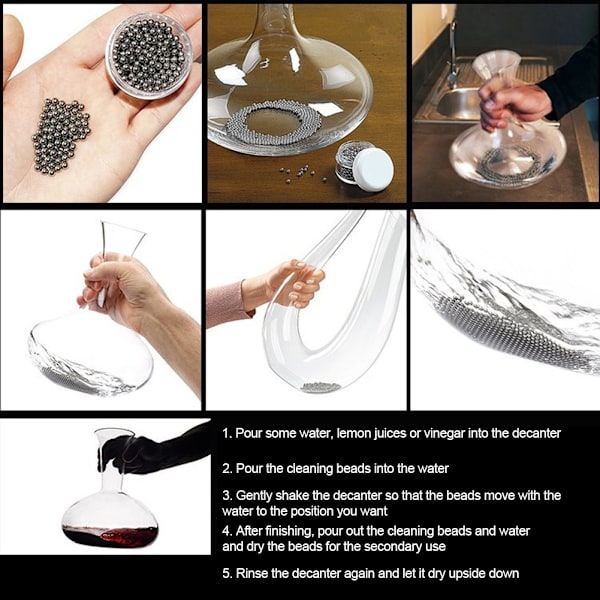 1. Pour some water, lemon juices or vinegar into the decanter

2. Pour the cleaning beads into the water

3. Gently shake the decanter so that the beads move with the water to the position you want

4. After finishing, pour out the cleaning beads and water and dry the beads for the secondary use

5. Rinse the decanter again and let it dry upside down