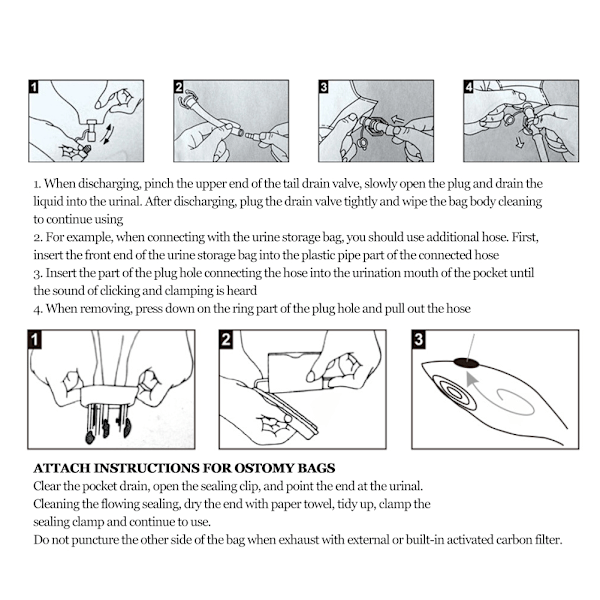 1

2

3

4

1. When discharging, pinch the upper end of the tail drain valve, slowly open the plug and drain the liquid into the urinal. After discharging, plug the drain valve tightly and wipe the bag body cleaning to continue using
2. For example, when connecting with the urine storage bag, you should use additional hose. First, insert the front end of the urine storage bag into the plastic pipe part of the connected hose
3. Insert the part of the plug hole connecting the hose into the urination mouth of the pocket until the sound of clicking and clamping is heard
4. When removing, press down on the ring part of the plug hole and pull out the hose

1

2

3

ATTACH INSTRUCTIONS FOR OSTOMY BAGS
Clear the pocket drain, open the sealing clip, and point the end at the urinal.
Cleaning the flowing sealing, dry the end with paper towel, tidy up, clamp the sealing clamp and continue to use.
Do not puncture the other side of the bag when exhaust with external or built-in activated carbon filter.