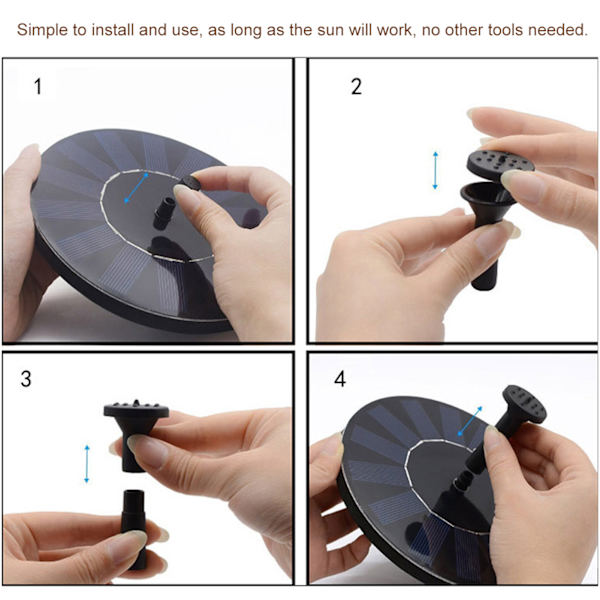 Simple to install and use, as long as the sun will work, no other tools needed.

1

2

3

4