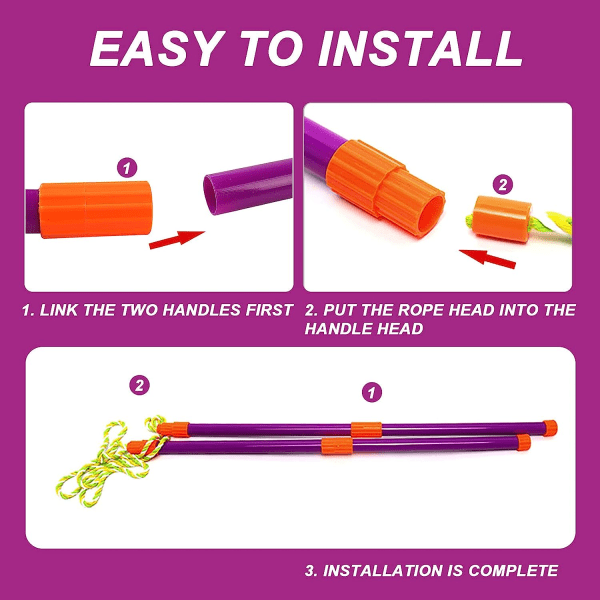 EASY TO INSTALL

1

2

1. LINK THE TWO HANDLES FIRST

2. PUT THE ROPE HEAD INTO THE HANDLE HEAD

2

1

3. INSTALLATION IS COMPLETE