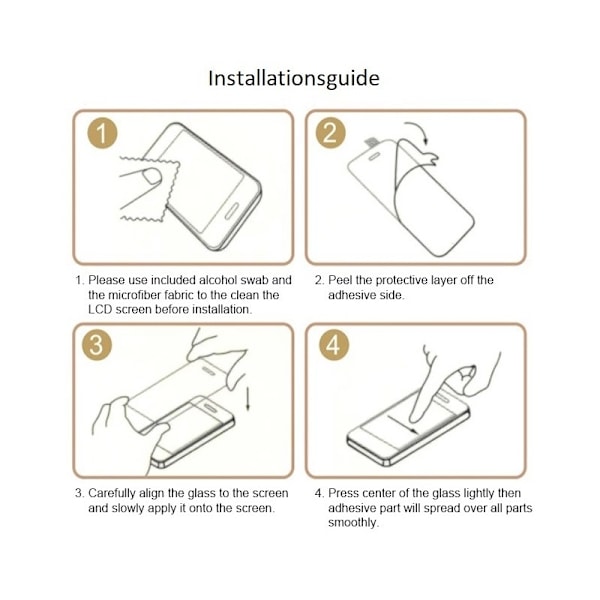 Installationsguide

1

2

1. Please use included alcohol swab and the microfiber fabric to the clean the LCD screen before installation.

2. Peel the protective layer off the adhesive side.

3

4

3. Carefully align the glass to the screen and slowly apply it onto the screen.

4. Press center of the glass lightly then adhesive part will spread over all parts smoothly.